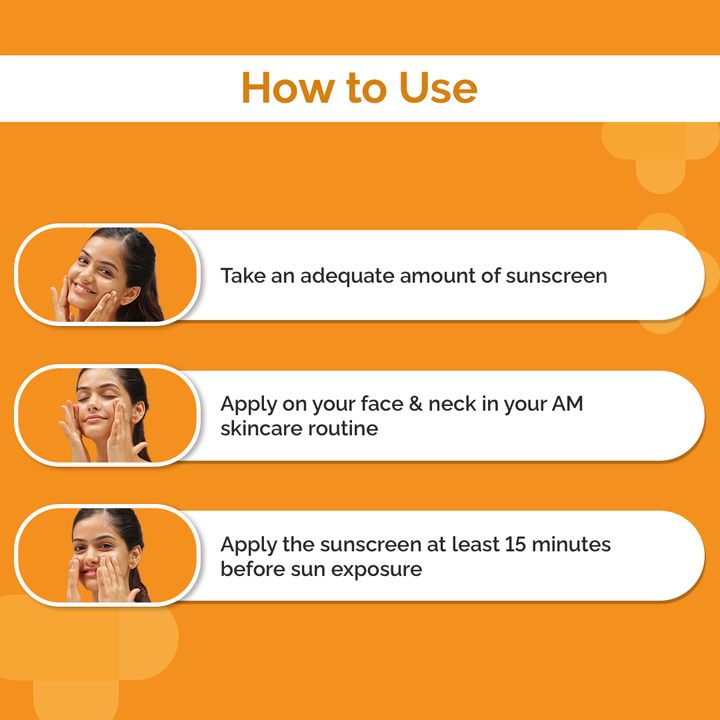 How to Use

Take an adequate amount of sunscreen

Apply on your face & neck in your AM skincare routine

Apply the sunscreen at least 15 minutes before sun exposure